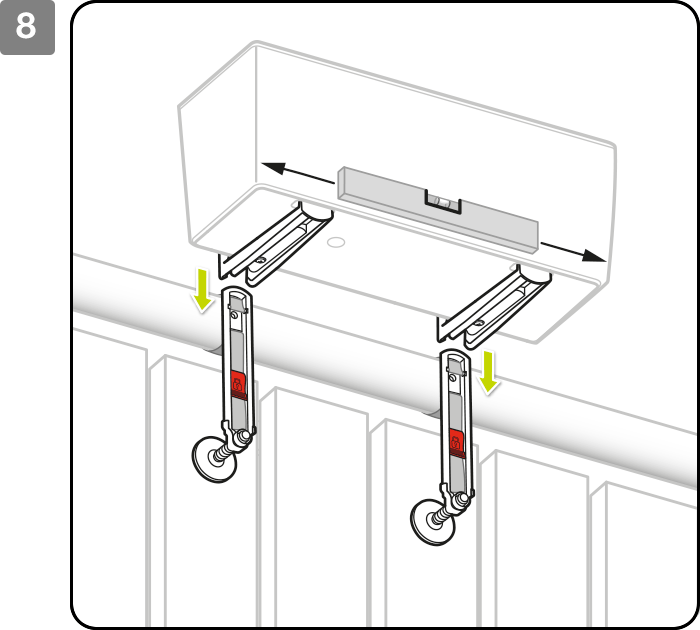 8